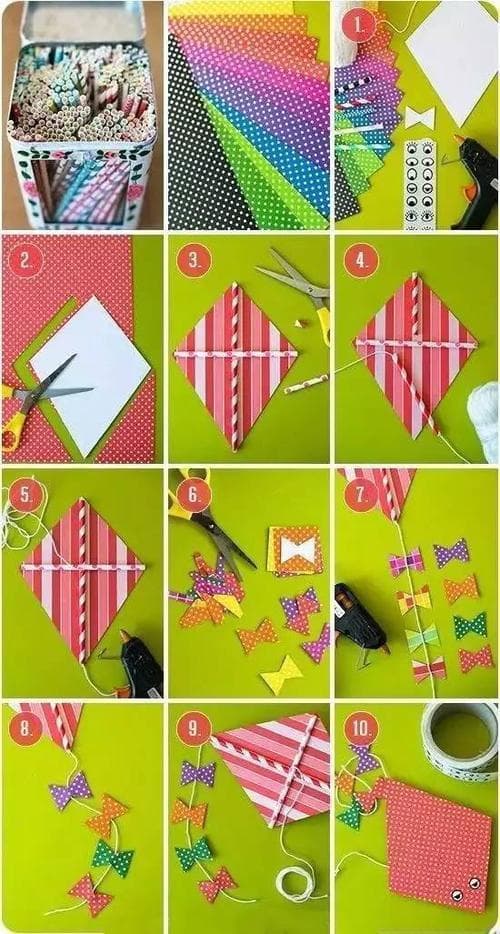 1.

2.

3.

4.

5.

6.

7.

8.

9.

10.