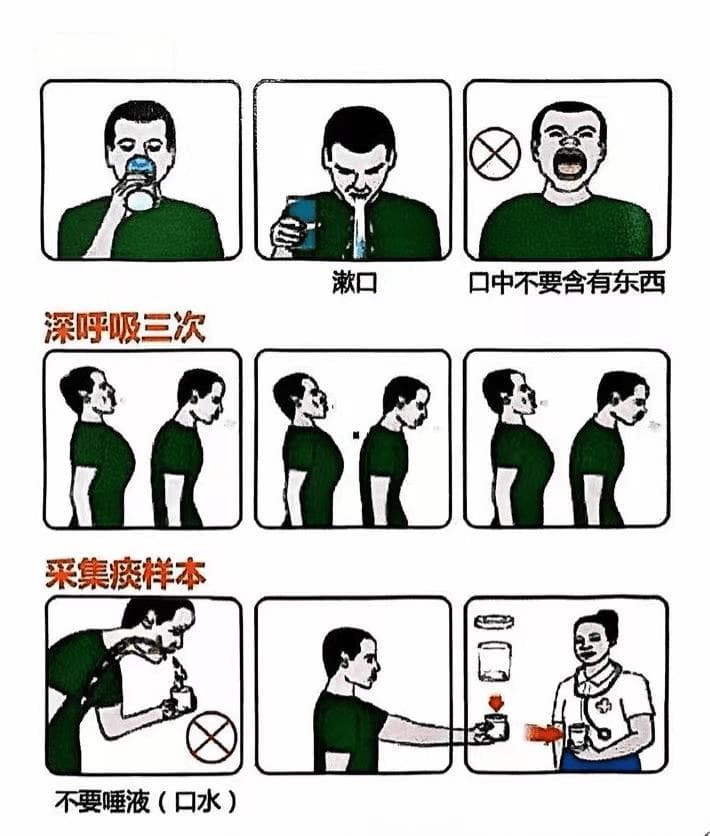 漱口

口中不要含有东西

深呼吸三次

采集痰样本

不要唾液（口水）