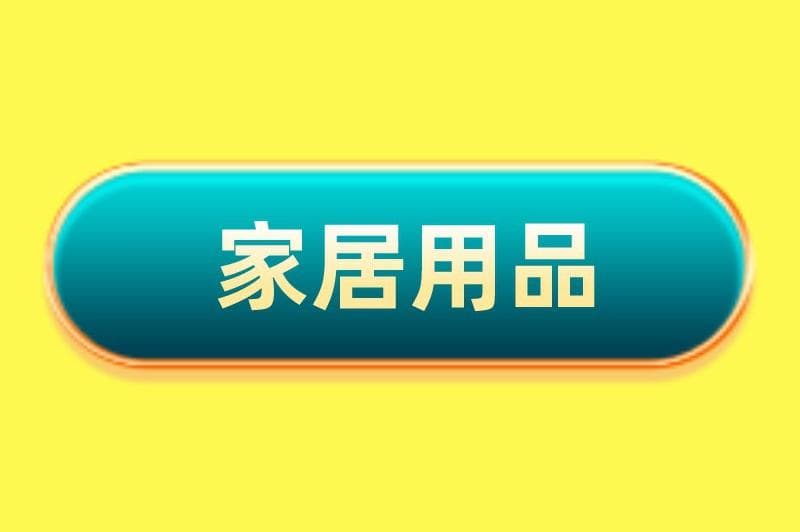 家居用品