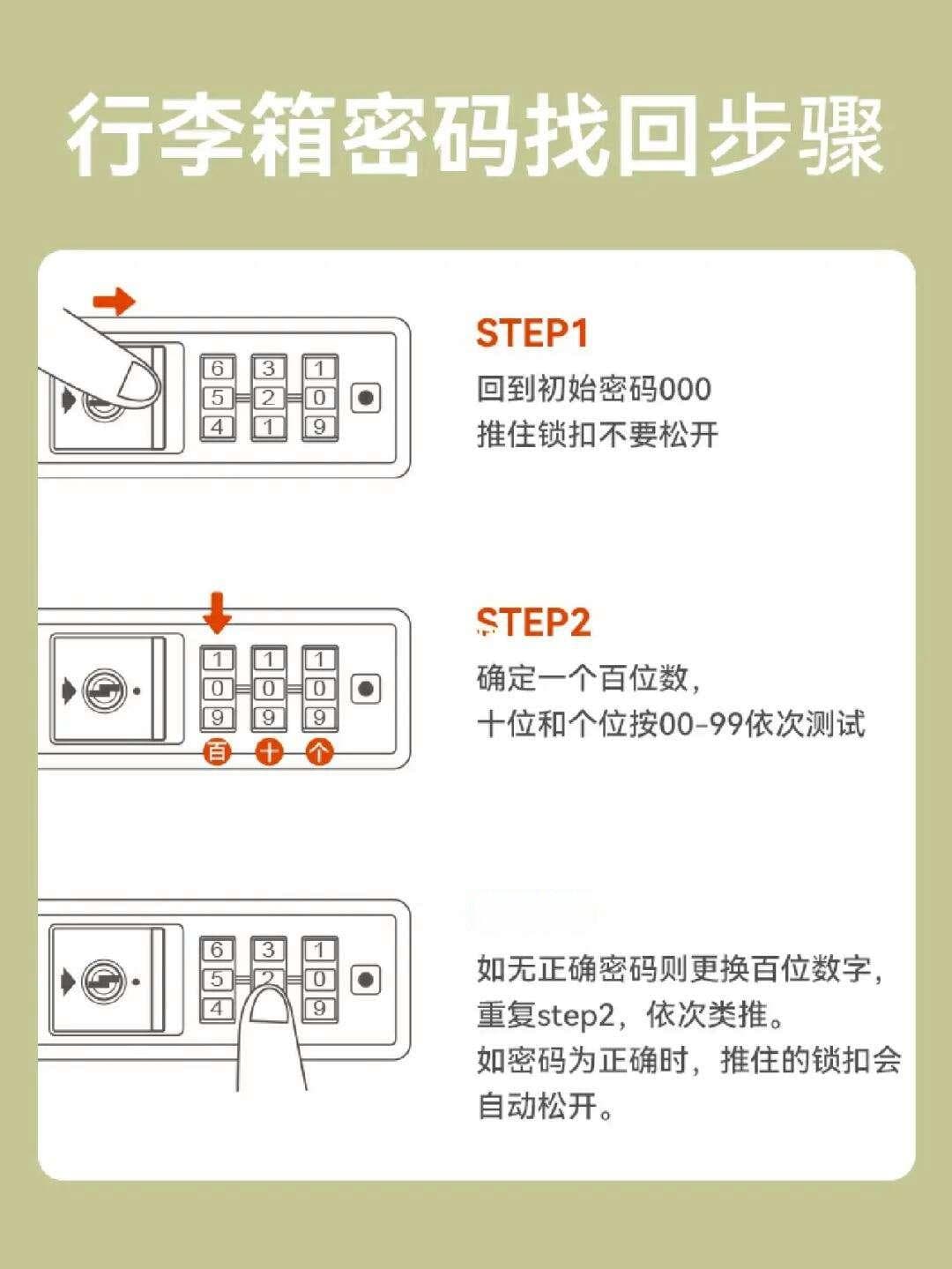 行李箱密码找回步骤

6 3 1
5 2 0
4 1 9

STEP1
回到初始密码000
推住锁扣不要松开

1 1 1
0 0 0
9 9 9
百 十 个

STEP2
确定一个百位数，
十位和个位按00-99依次测试

6 3 1
5 2 0
4 9

如无正确密码则更换百位数字，
重复step2，依次类推。
如密码为正确时，推住的锁扣会自动松开。