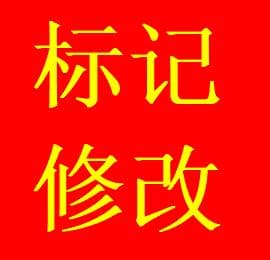 标记
修改