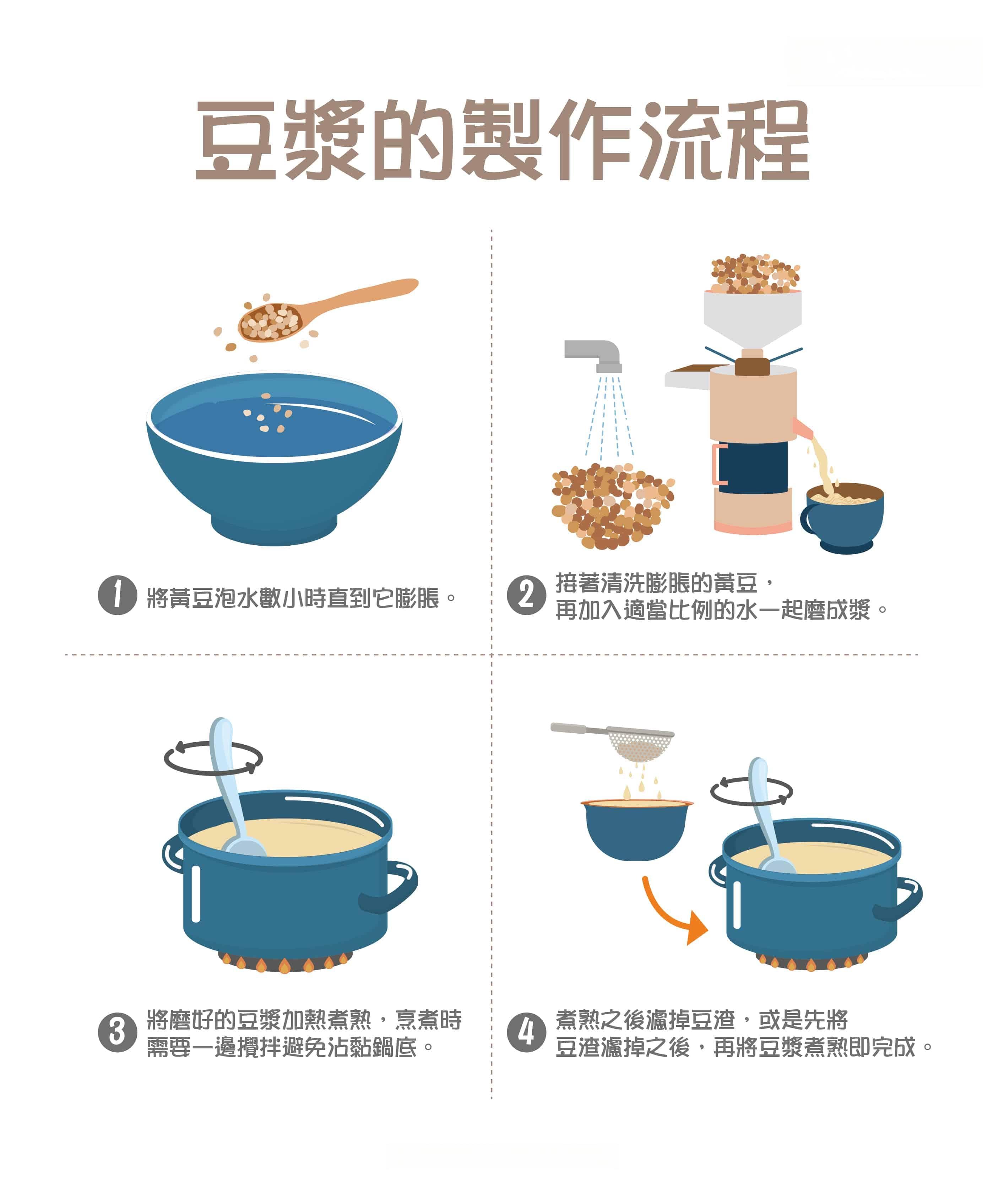 豆漿的製作流程

1 將黃豆泡水數小時直到它膨脹。

2 接著清洗膨脹的黃豆，再加入適當比例的水一起磨成漿。

3 將磨好的豆漿加熱煮熟，烹煮時需要一邊攪拌避免沾黏鍋底。

4 煮熟之後濾掉豆渣，或是先將豆渣濾掉之後，再將豆漿煮熟即完成。