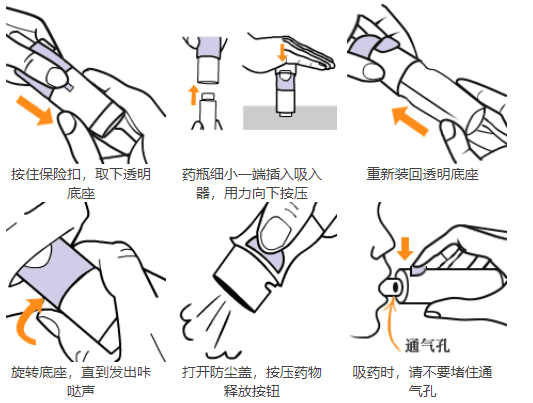 按住保险扣，取下透明底座

药瓶细小一端插入吸入器，用力向下按压

重新装回透明底座

旋转底座，直到发出咔哒声

打开防尘盖，按压药物释放按钮

通气孔

吸药时，请不要堵住通气孔