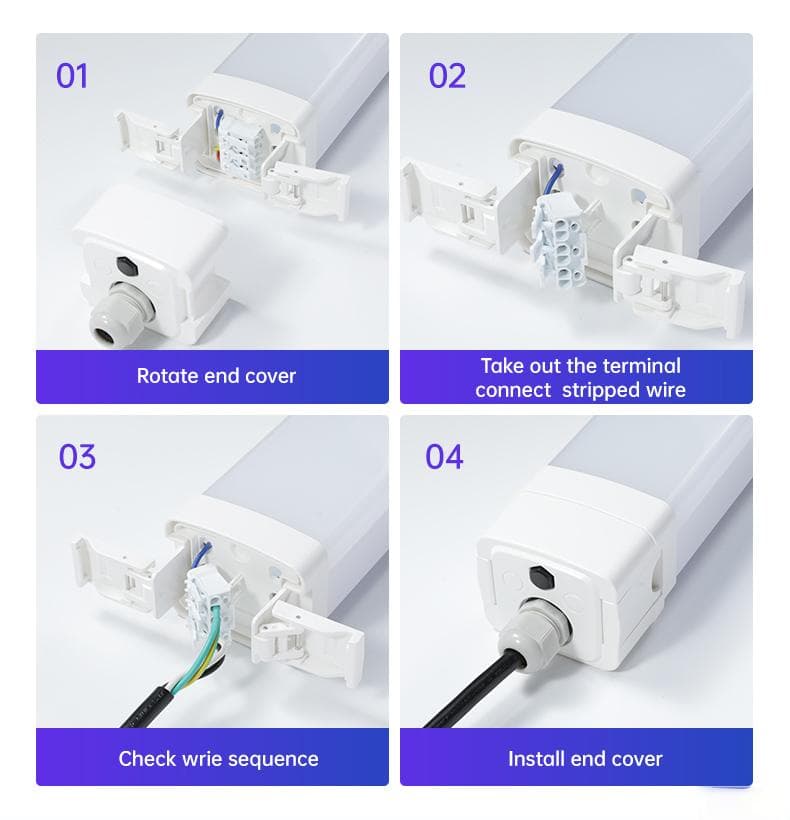 01

Rotate end cover

02

Take out the terminal connect stripped wire

03

Check wrie sequence

04

Install end cover