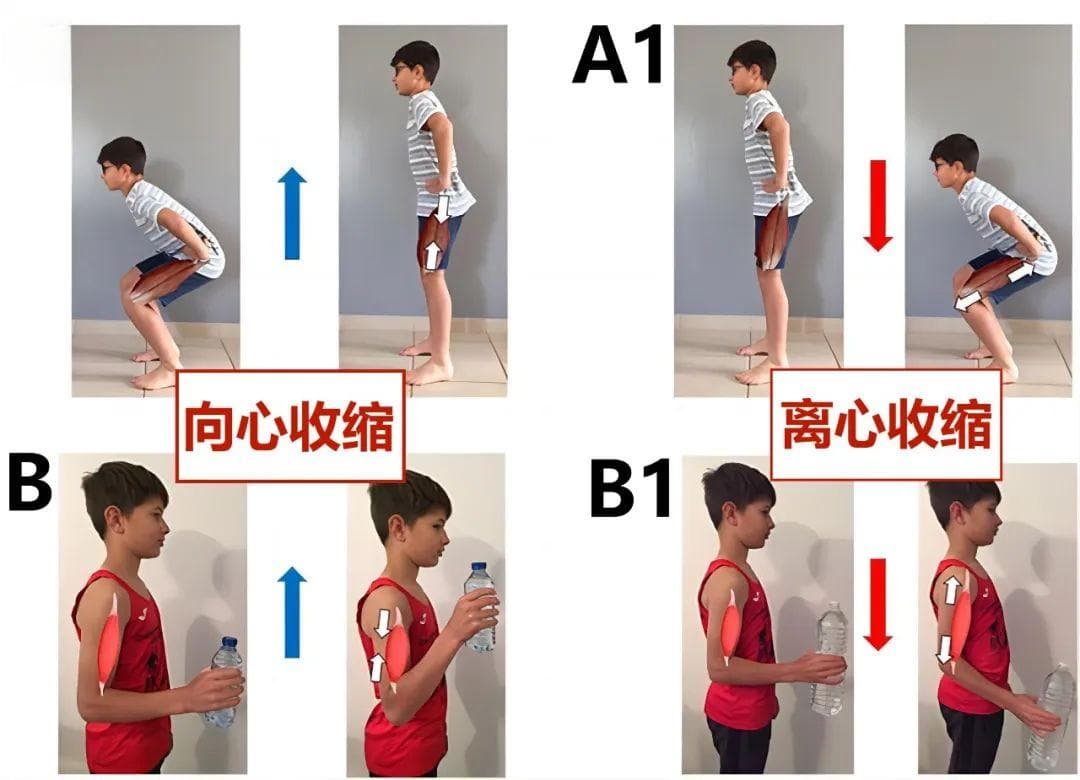 A1

向心收缩

离心收缩

B

B1