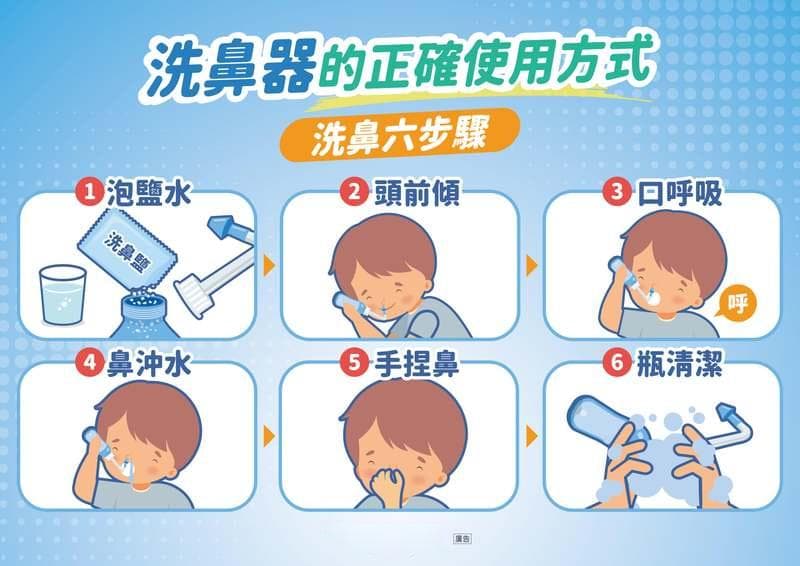 洗鼻器的正確使用方式

洗鼻六步驟

1 泡鹽水

洗鼻鹽

2 頭前傾

3 口呼吸

呼

4 鼻沖水

5 手捏鼻

6 瓶清潔

廣告