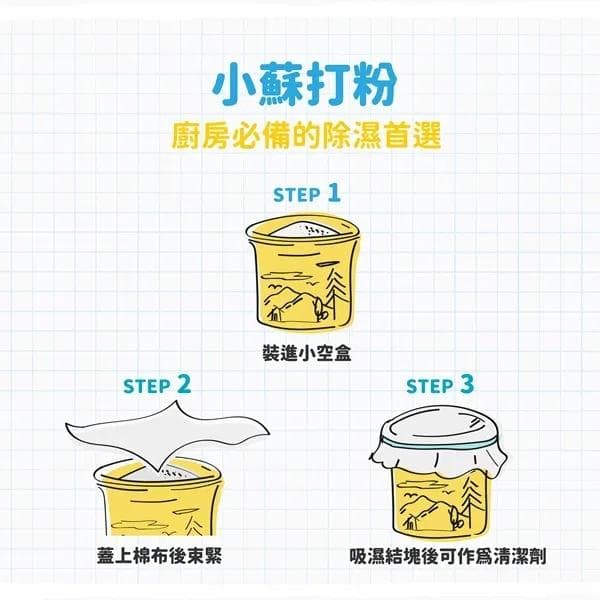 小蘇打粉
廚房必備的除濕首選

STEP 1
裝進小空盒

STEP 2
蓋上棉布後束緊

STEP 3
吸濕結塊後可作爲清潔劑