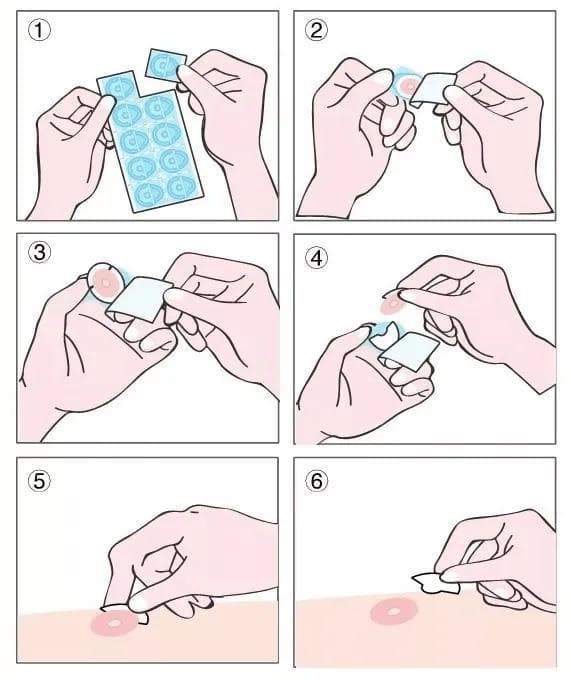 ①

②

③

④

⑤

⑥