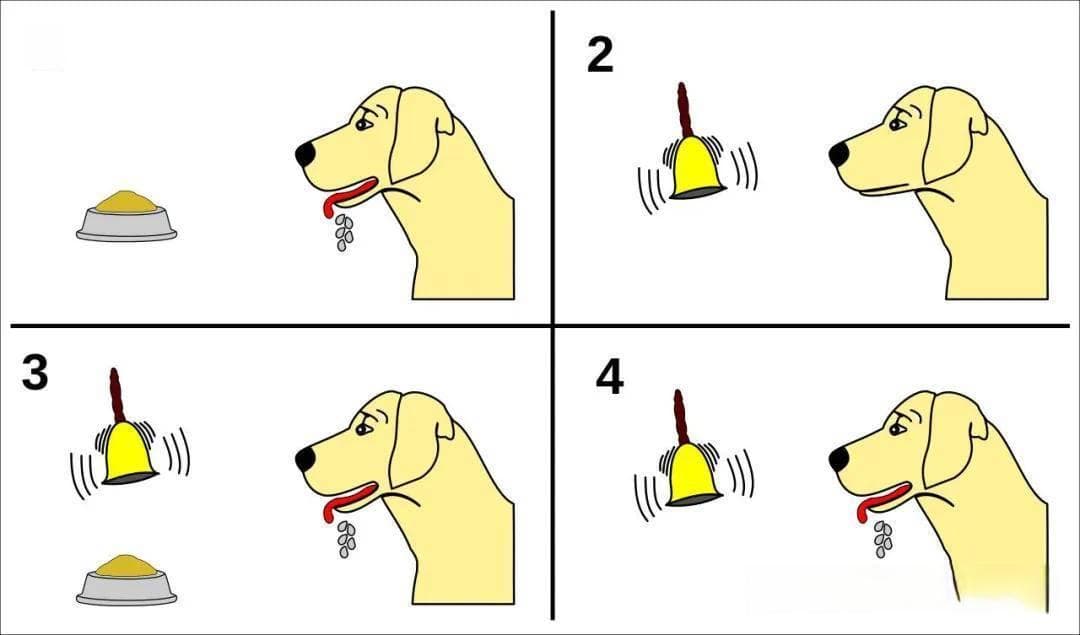 2

3

4