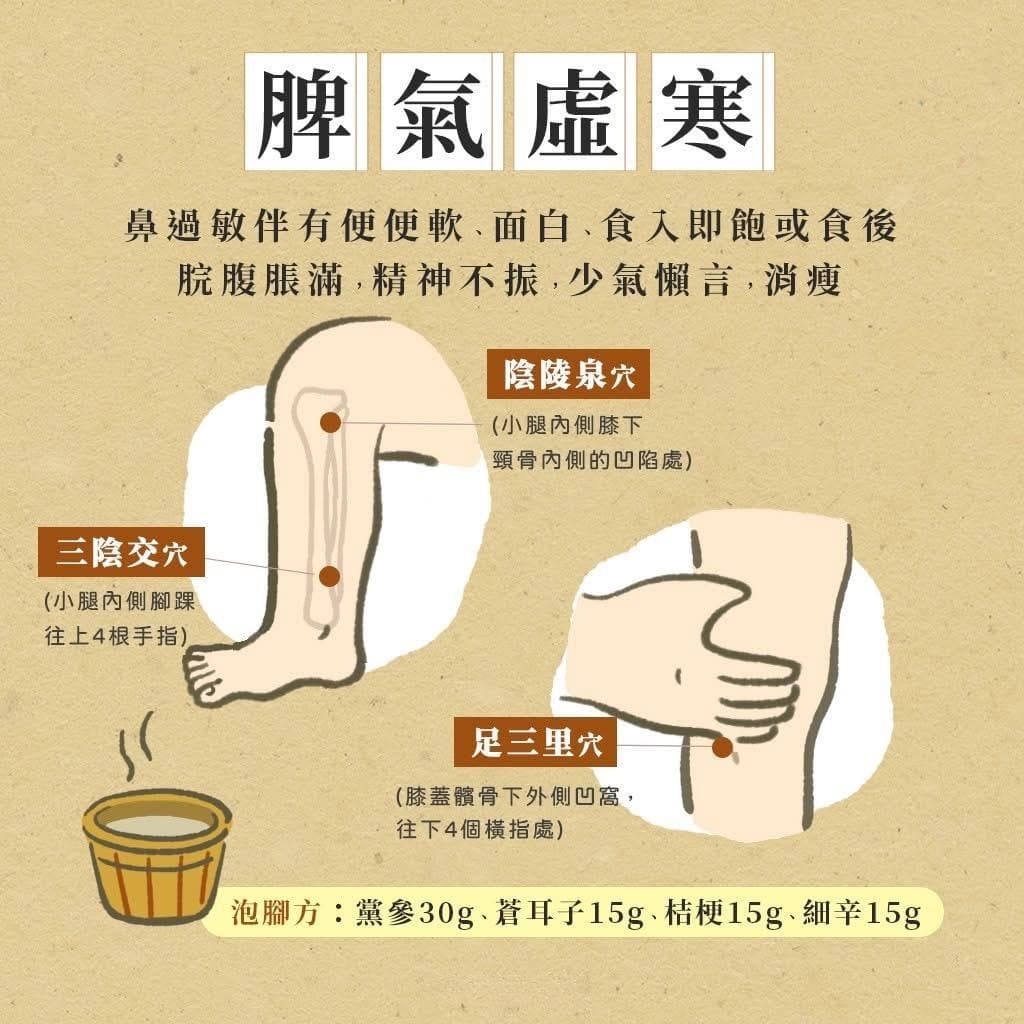 脾氣虛寒

鼻過敏伴有便便軟、面白、食入即飽或食後脘腹脹滿，精神不振，少氣懶言，消瘦

陰陵泉穴
(小腿內側膝下脛骨內側的凹陷處)

三陰交穴
(小腿內側腳踝往上4根手指)

足三里穴
(膝蓋髕骨下外側凹窩，往下4個橫指處)

泡腳方：黨參30g、蒼耳子15g、桔梗15g、細辛15g