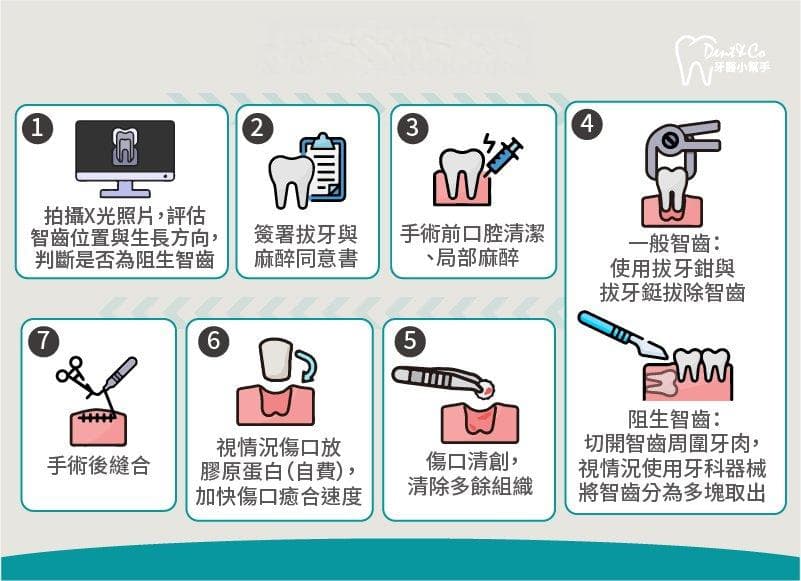 Dent&Co
牙醫小幫手

1
拍攝X光照片，評估智齒位置與生長方向，判斷是否為阻生智齒

2
簽署拔牙與麻醉同意書

3
手術前口腔清潔、局部麻醉

4
一般智齒：
使用拔牙鉗與拔牙鋌拔除智齒

阻生智齒：
切開智齒周圍牙肉，視情況使用牙科器械將智齒分為多塊取出

5
傷口清創，清除多餘組織

6
視情況傷口放膠原蛋白（自費），加快傷口癒合速度

7
手術後縫合