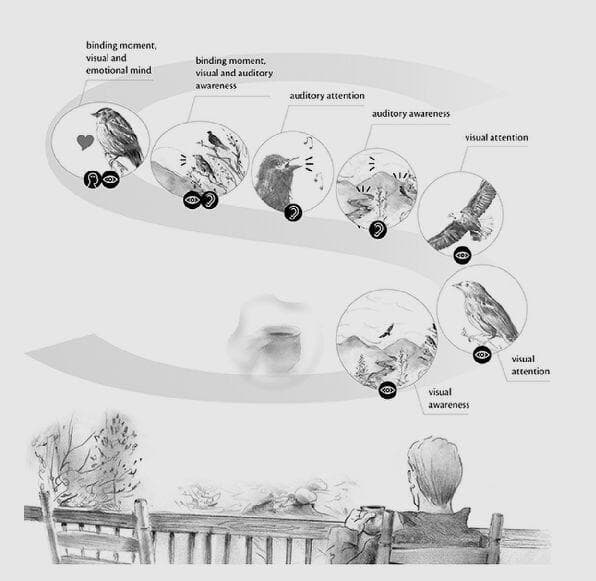 binding moment, visual and emotional mind

binding moment, visual and auditory awareness

auditory attention

auditory awareness

visual attention

visual attention

visual awareness